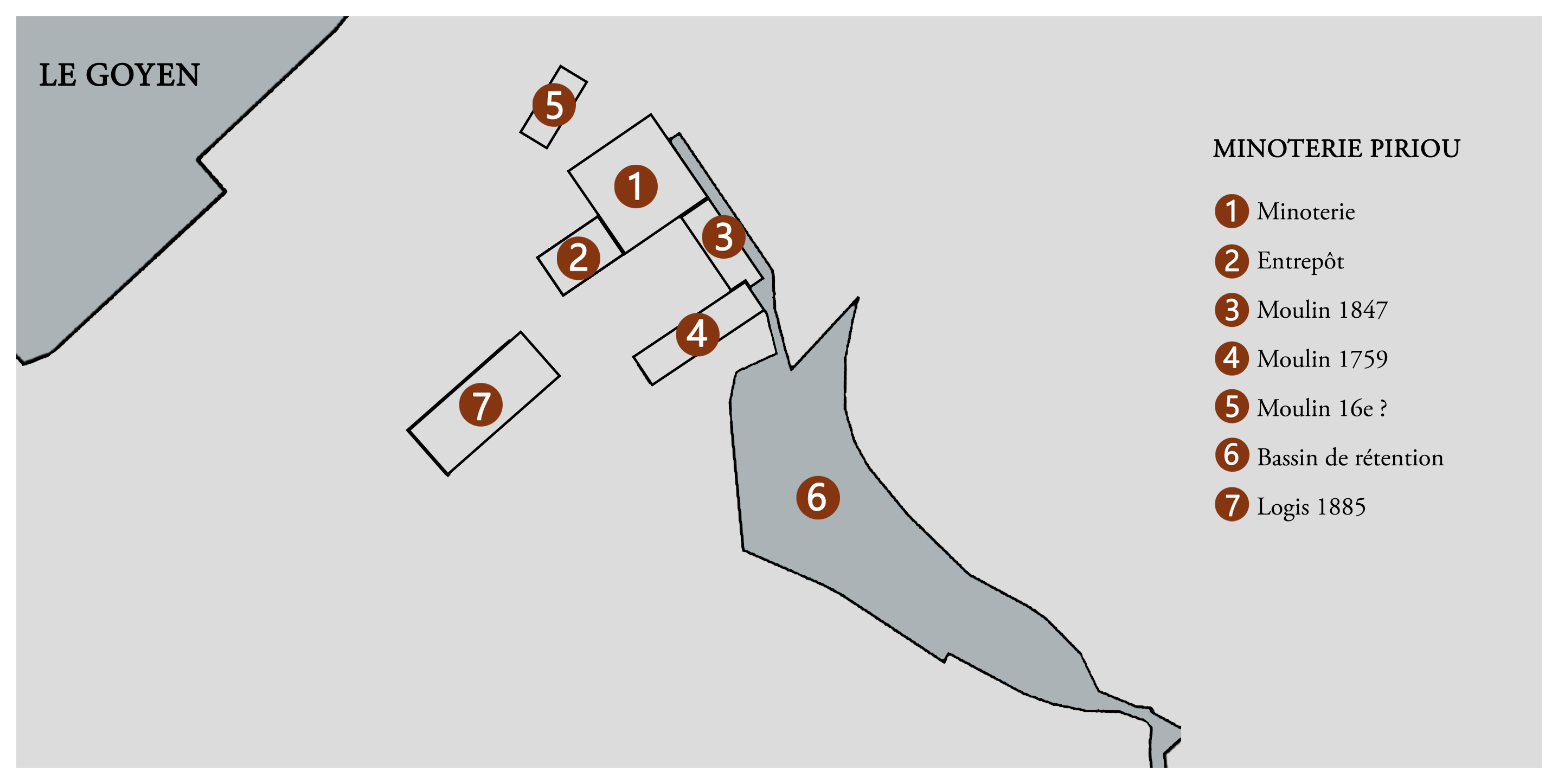 LE GOYEN

5

1

2

3

4

7

6

MINOTERIE PIRIOU

1 Minoterie

2 Entrepôt

3 Moulin 1847

4 Moulin 1759

5 Moulin 16e ?

6 Bassin de rétention

7 Logis 1885