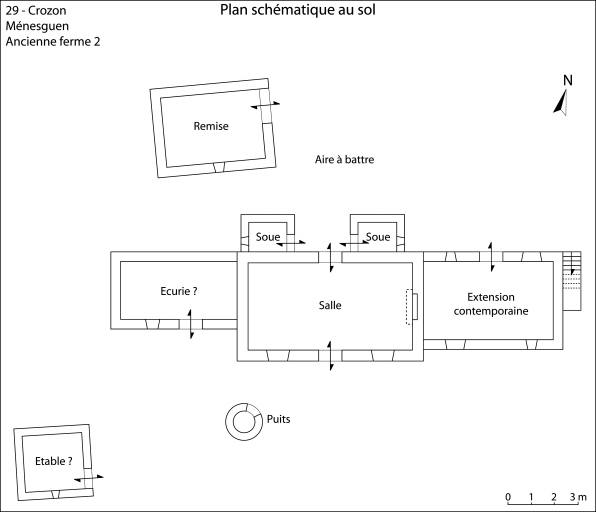 29 - Crozon
Ménesguen
Ancienne ferme 2

Plan schématique au sol

N

Remise

Aire à battre

Soue

Soue

Ecurie ?

Salle

Extension contemporaine

Puits

Etable ?

0 1 2 3 m