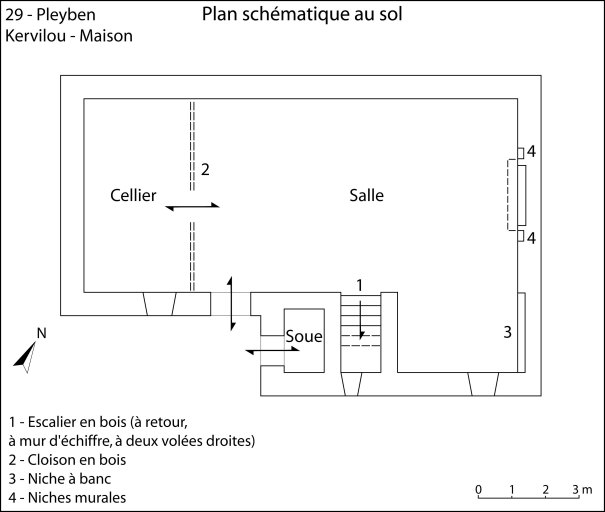 29 - Pleyben
Kervilou - Maison

Plan schématique au sol

2

Cellier

Salle

4

4

1

Soue

3

N

1 - Escalier en bois (à retour, à mur d'échiffre, à deux volées droites)
2 - Cloison en bois
3 - Niche à banc
4 - Niches murales

0 1 2 3 m