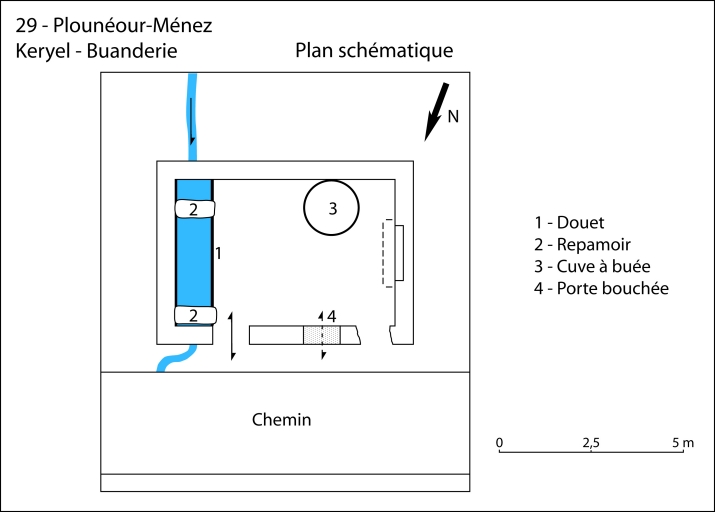 29 - Plounéour-Ménez
Keryel - Buanderie

Plan schématique

N

2

3

1

2

4

1 - Douet
2 - Repamoir
3 - Cuve à buée
4 - Porte bouchée

Chemin

0 2,5 5 m