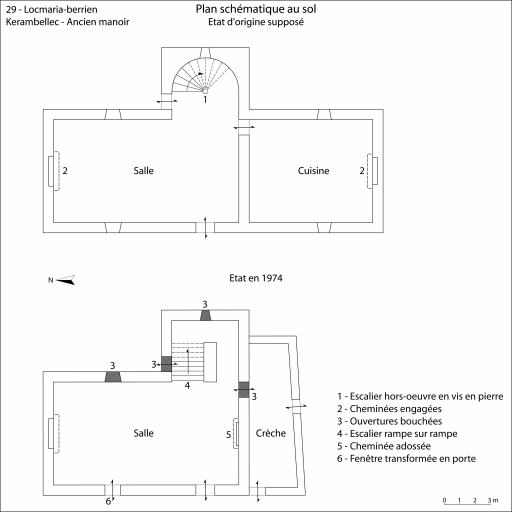 29 - Locmaria-berrien
Kerambellec - Ancien manoir

Plan schématique au sol
Etat d'origine supposé

1

2

Salle

Cuisine

2

N

Etat en 1974

3

3

3

4

3

Salle

5

Crèche

6

1 - Escalier hors-oeuvre en vis en pierre
2 - Cheminées engagées
3 - Ouvertures bouchées
4 - Escalier rampe sur rampe
5 - Cheminée adossée
6 - Fenêtre transformée en porte

0 1 2 3 m