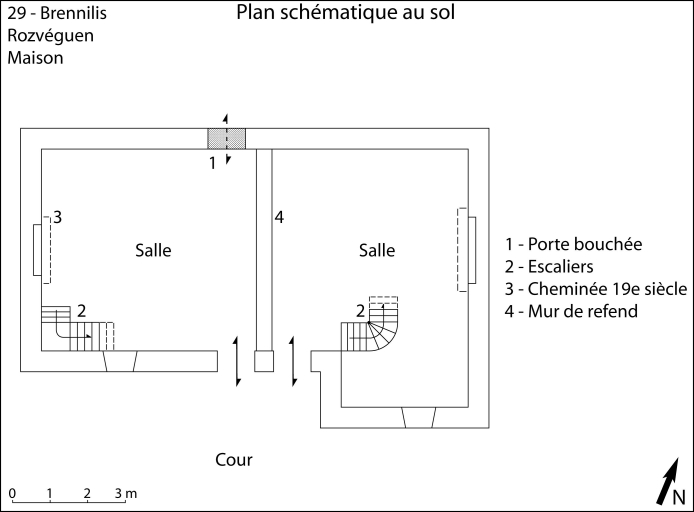 29 - Brennilis
Rozvéguen
Maison

Plan schématique au sol

1

3

4

Salle

Salle

2

2

1 - Porte bouchée
2 - Escaliers
3 - Cheminée 19e siècle
4 - Mur de refend

Cour

0 1 2 3 m

N